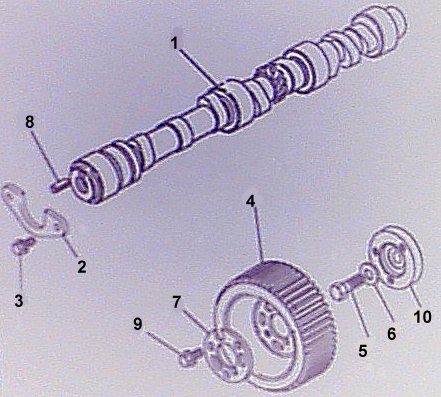 1
8
4
2
3
7
9
10
6
5