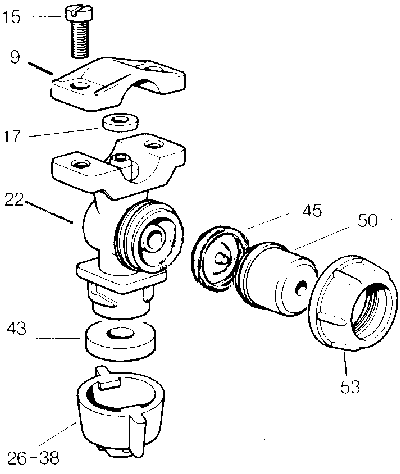 15
9
17
22
45
50
43
53
26-38